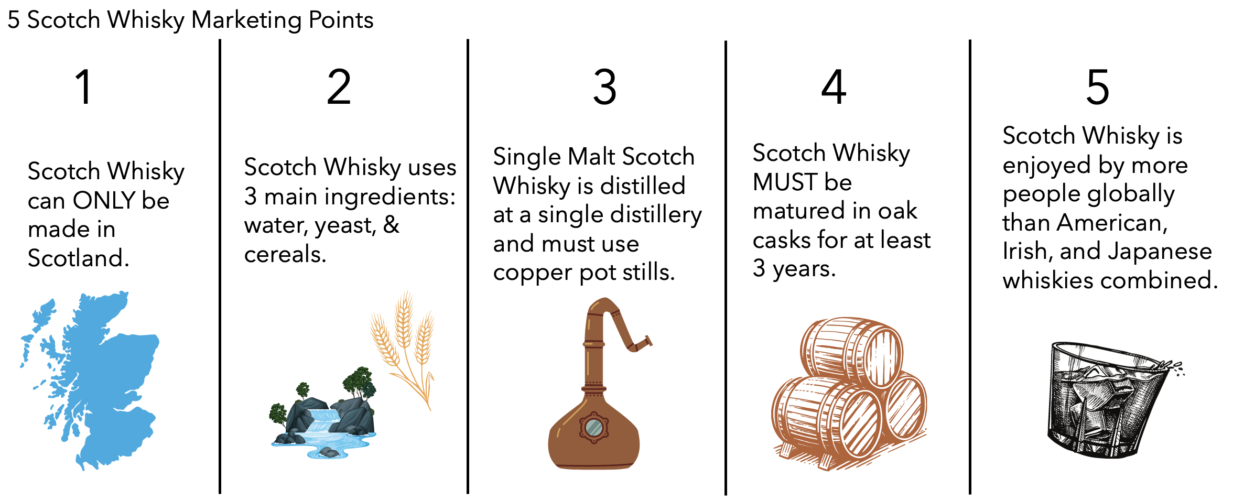 5 Scotch Whisky Marketing Points

1

Scotch Whisky can ONLY be made in Scotland.

2

Scotch Whisky uses 3 main ingredients: water, yeast, & cereals.

3

Single Malt Scotch Whisky is distilled at a single distillery and must use copper pot stills.

4

Scotch Whisky MUST be matured in oak casks for at least 3 years.

5

Scotch Whisky is enjoyed by more people globally than American, Irish, and Japanese whiskies combined.